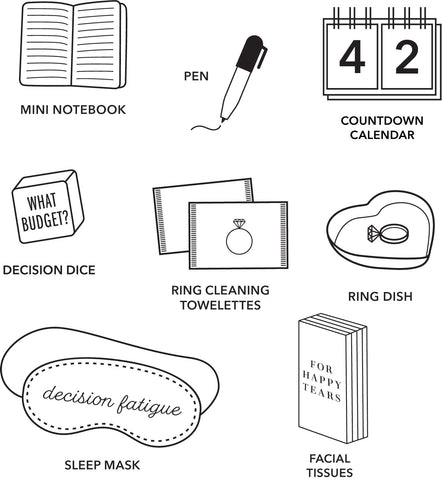 MINI NOTEBOOK

PEN

4 2

COUNTDOWN CALENDAR

WHAT BUDGET?

DECISION DICE

RING CLEANING TOWELETTES

RING DISH

decision fatigue

SLEEP MASK

FOR HAPPY TEARS

FACIAL TISSUES