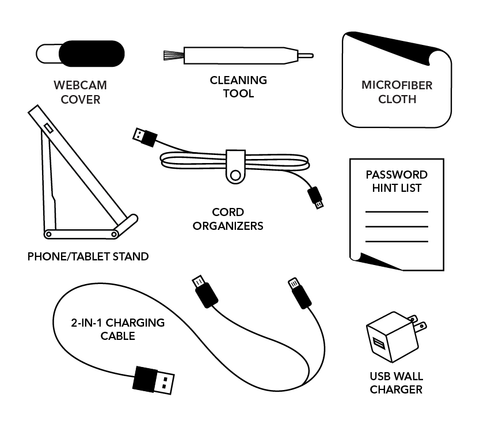 WEBCAM COVER

CLEANING TOOL

MICROFIBER CLOTH

CORD ORGANIZERS

PASSWORD HINT LIST

PHONE/TABLET STAND

2-IN-1 CHARGING CABLE

USB WALL CHARGER